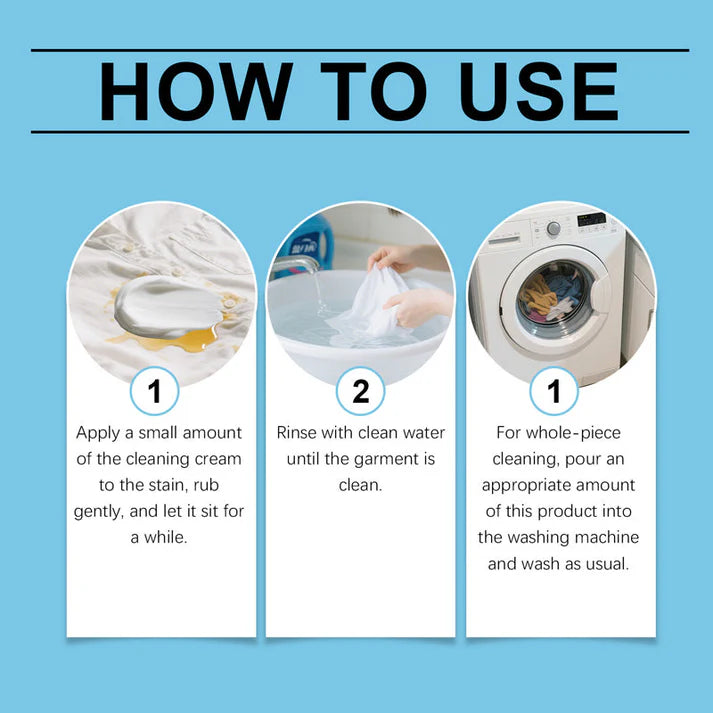 HOW TO USE

1

Apply a small amount of the cleaning cream to the stain, rub gently, and let it sit for a while.

2

Rinse with clean water until the garment is clean.

1

For whole-piece cleaning, pour an appropriate amount of this product into the washing machine and wash as usual.