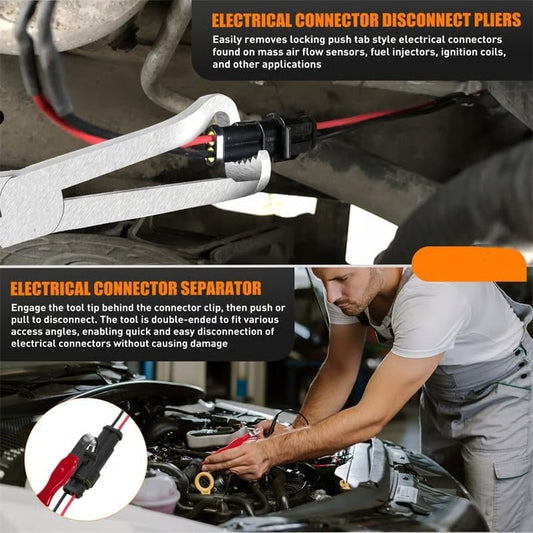 ELECTRICAL CONNECTOR DISCONNECT PLIERS

Easily removes locking push tab style electrical connectors found on mass air flow sensors, fuel injectors, ignition coils, and other applications

ELECTRICAL CONNECTOR SEPARATOR

Engage the tool tip behind the connector clip, then push or pull to disconnect. The tool is double-ended to fit various access angles, enabling quick and easy disconnection of electrical connectors without causing damage